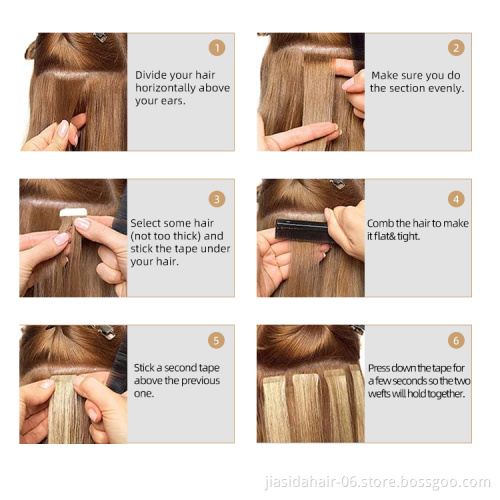 1
Divide your hair horizontally above your ears.

2
Make sure you do the section evenly.

3
Select some hair (not too thick) and stick the tape under your hair.

4
Comb the hair to make it flat& tight.

5
Stick a second tape above the previous one.

6
Press down the tape for a few seconds so the two wefts will hold together.

jiasidahair-06.store.bossgoo.com